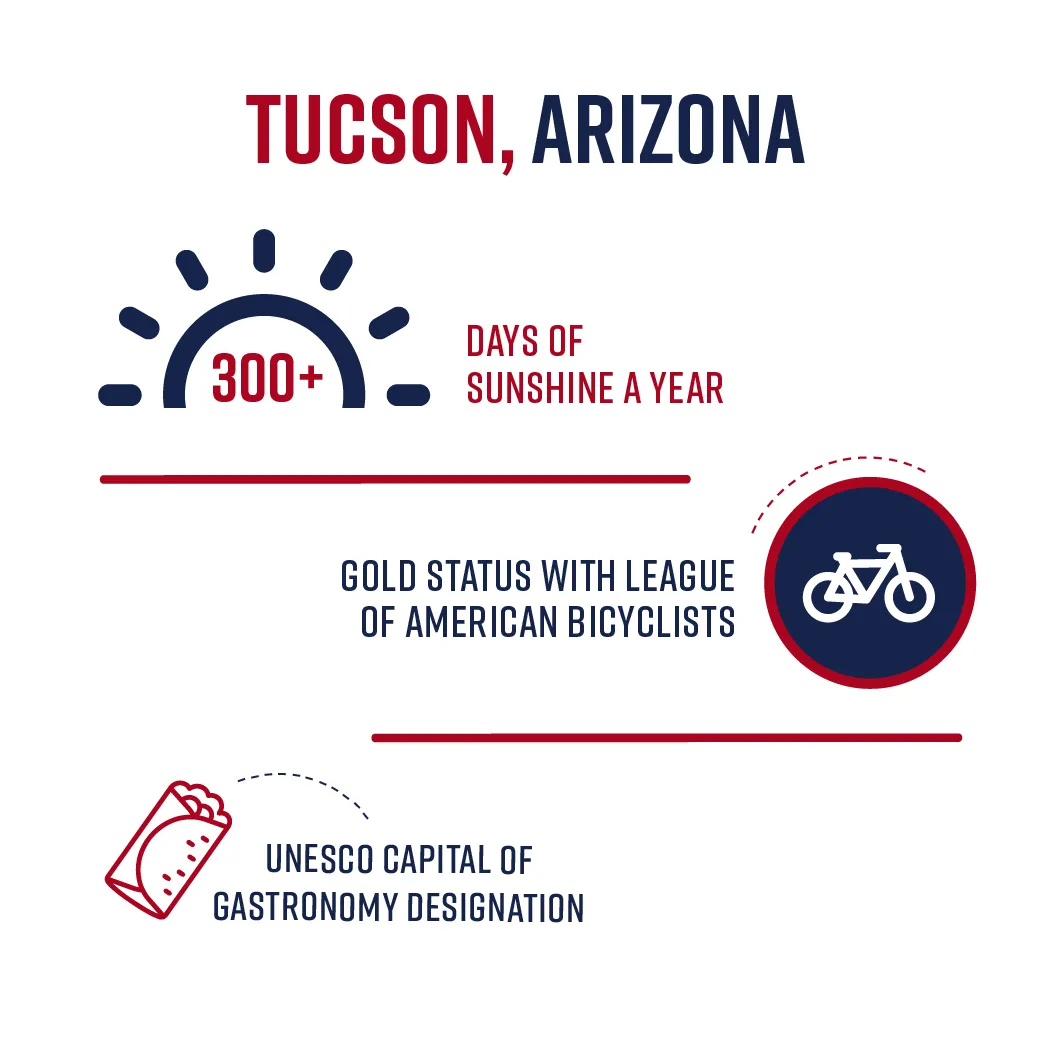 TUCSON, ARIZONA

300+

DAYS OF SUNSHINE A YEAR

GOLD STATUS WITH LEAGUE OF AMERICAN BICYCLISTS

UNESCO CAPITAL OF GASTRONOMY DESIGNATION